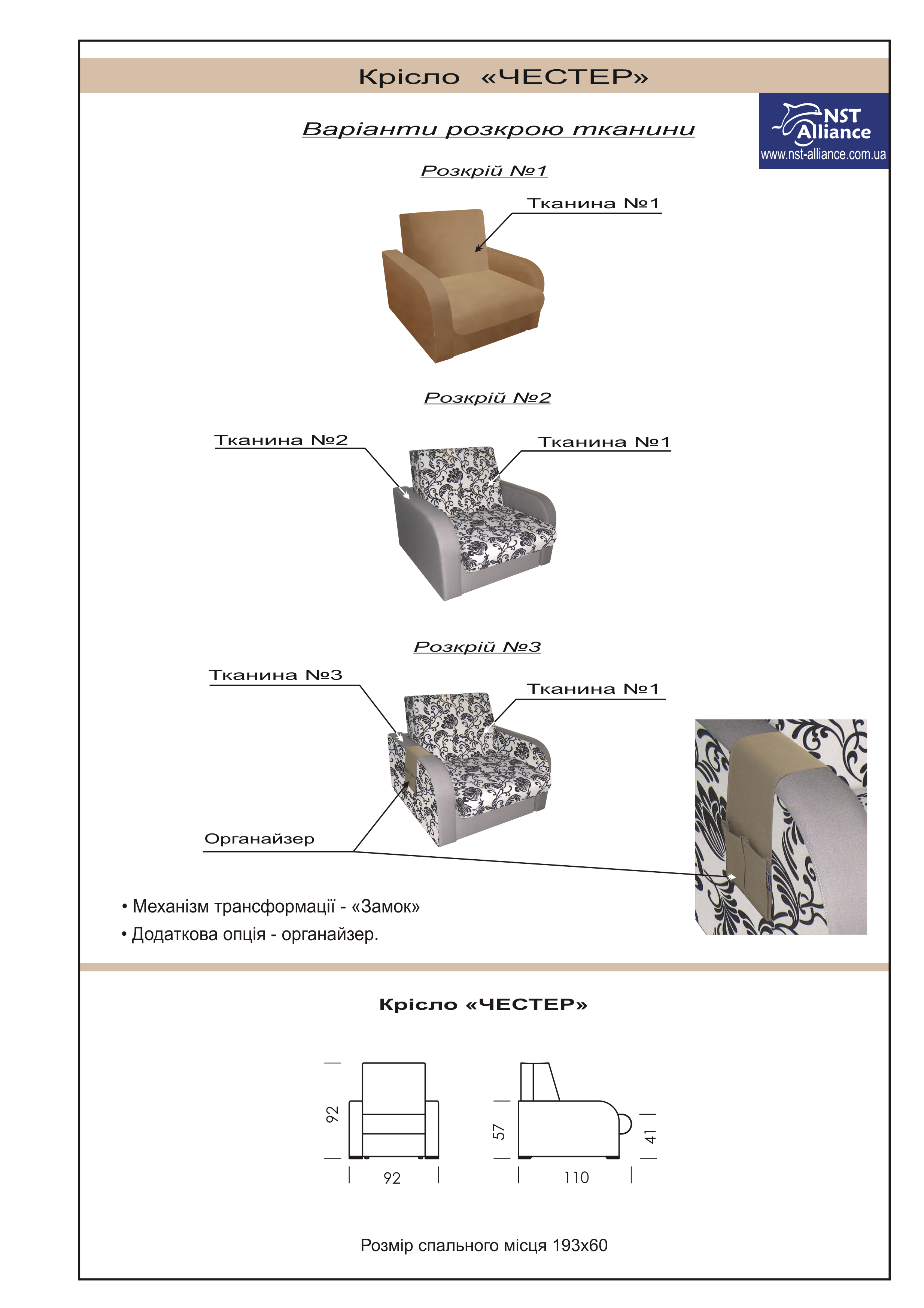 Крісло «ЧЕСТЕР»

NST Alliance
www.nst-alliance.com.ua

Варіанти розкрою тканини

Розкрій №1

Тканина №1

Розкрій №2

Тканина №2

Тканина №1

Розкрій №3

Тканина №3

Тканина №1

Органайзер

• Механізм трансформації - «Замок»
• Додаткова опція - органайзер.

Крісло «ЧЕСТЕР»

92

92

57

41

110

Розмір спального місця 193х60